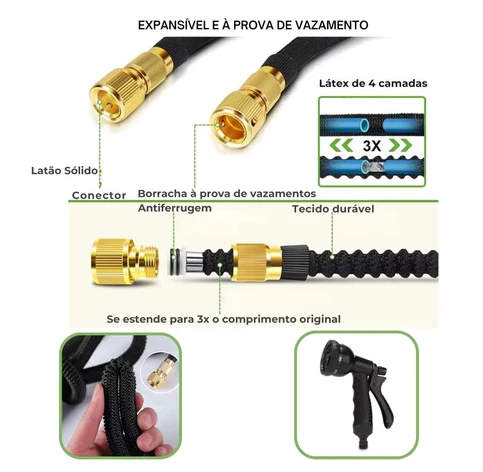 EXPANSÍVEL E À PROVA DE VAZAMENTO

Látex de 4 camadas

3X

Latão Sólido

Conector

Borracha à prova de vazamentos

Antiferrugem

Tecido durável

Se estende para 3x o comprimento original